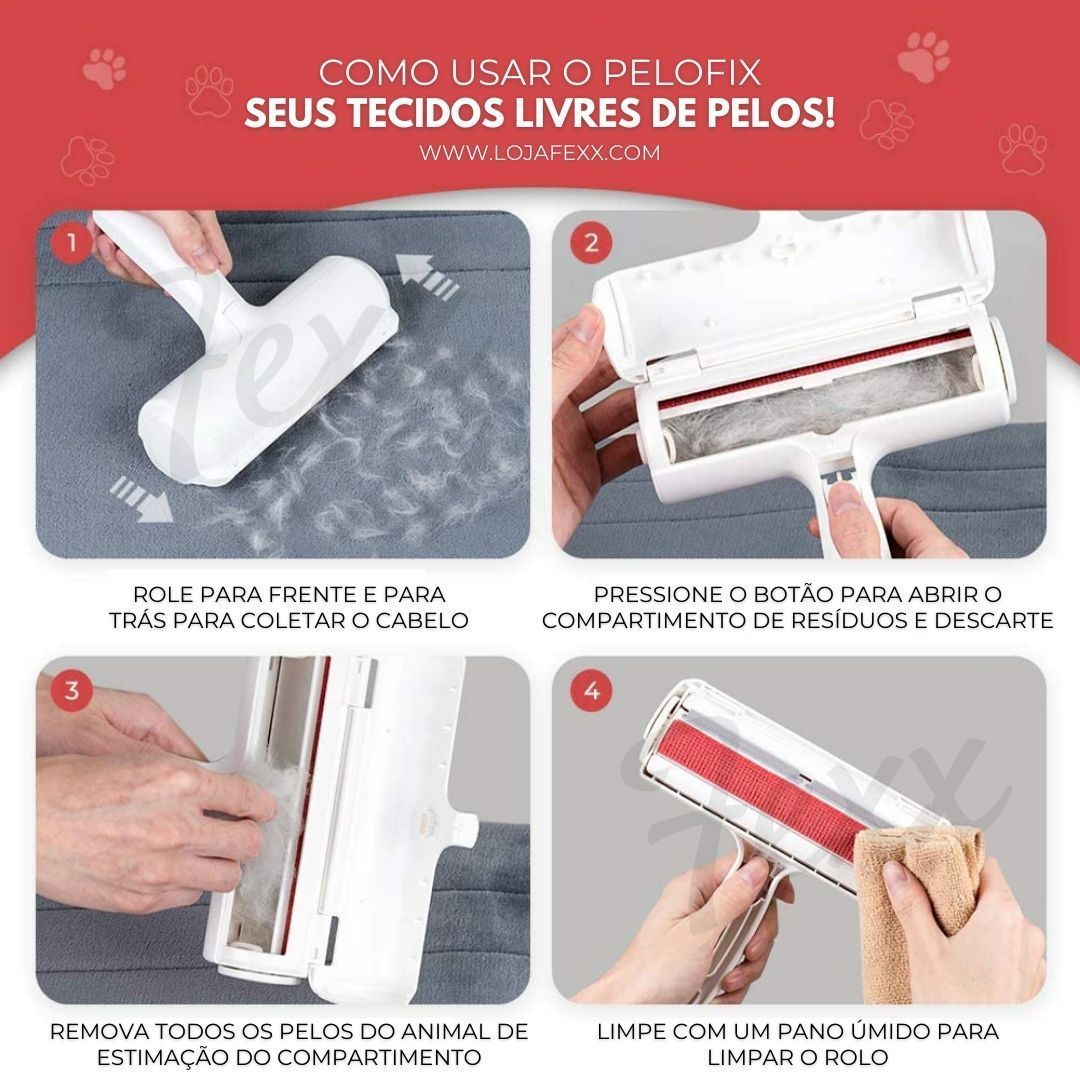 COMO USAR O PELOFIX
SEUS TECIDOS LIVRES DE PELOS!
WWW.LOJAFEXX.COM

1

Fexx

ROLE PARA FRENTE E PARA TRÁS PARA COLETAR O CABELO

2

PRESSIONE O BOTÃO PARA ABRIR O COMPARTIMENTO DE RESÍDUOS E DESCARTE

3

REMOVA TODOS OS PELOS DO ANIMAL DE ESTIMAÇÃO DO COMPARTIMENTO

4

Fexx

LIMPE COM UM PANO ÚMIDO PARA LIMPAR O ROLO