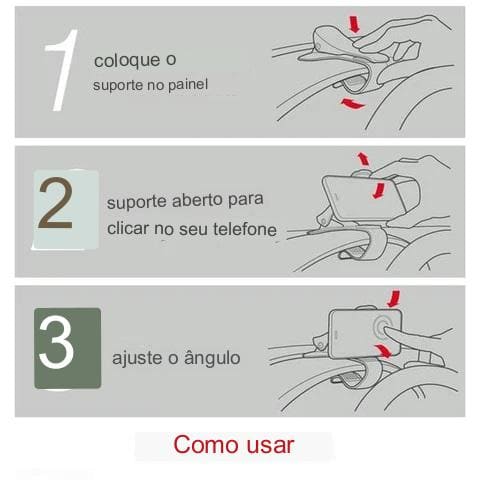 1 coloque o suporte no painel

2 suporte aberto para clicar no seu telefone

3 ajuste o ângulo

Como usar