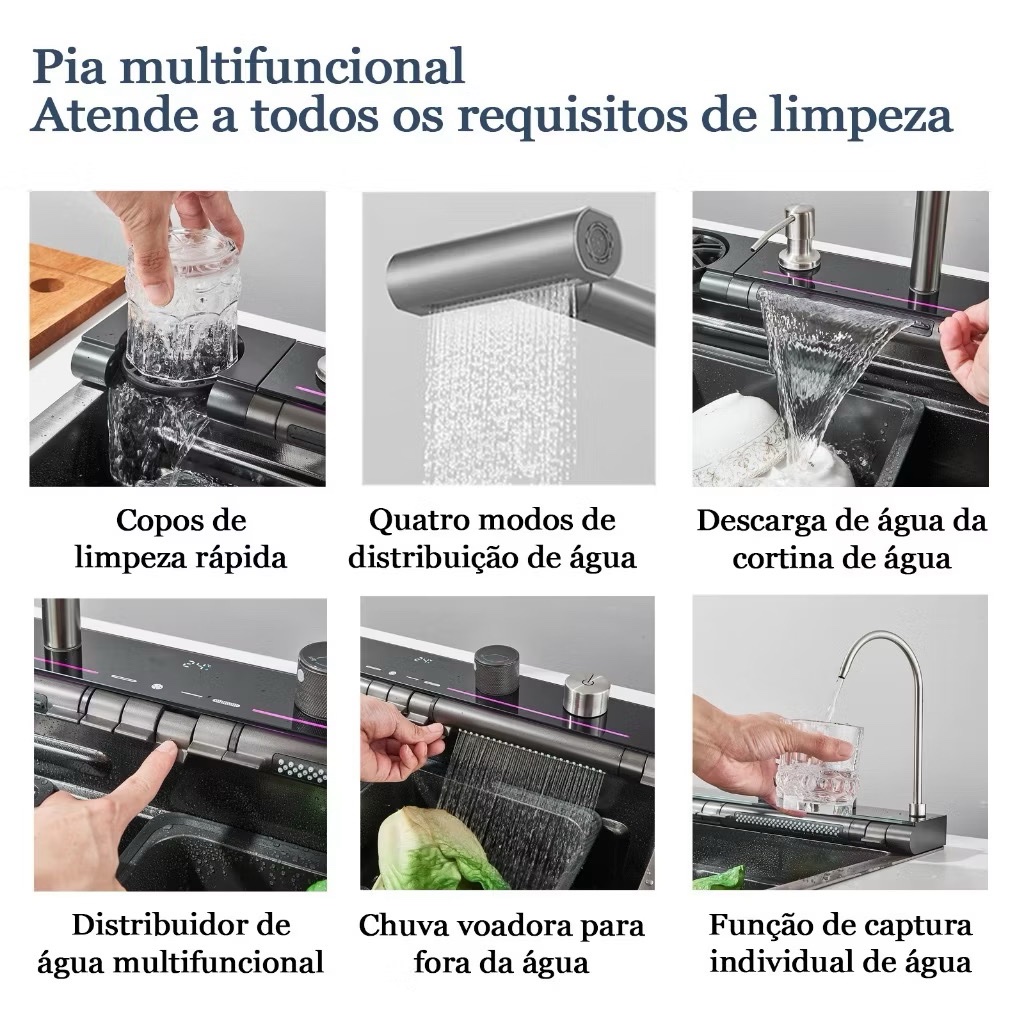 Pia multifuncional
Atende a todos os requisitos de limpeza

Copos de limpeza rápida

Quatro modos de distribuição de água

Descarga de água da cortina de água

Distribuidor de água multifuncional

Chuva voadora para fora da água

Função de captura individual de água